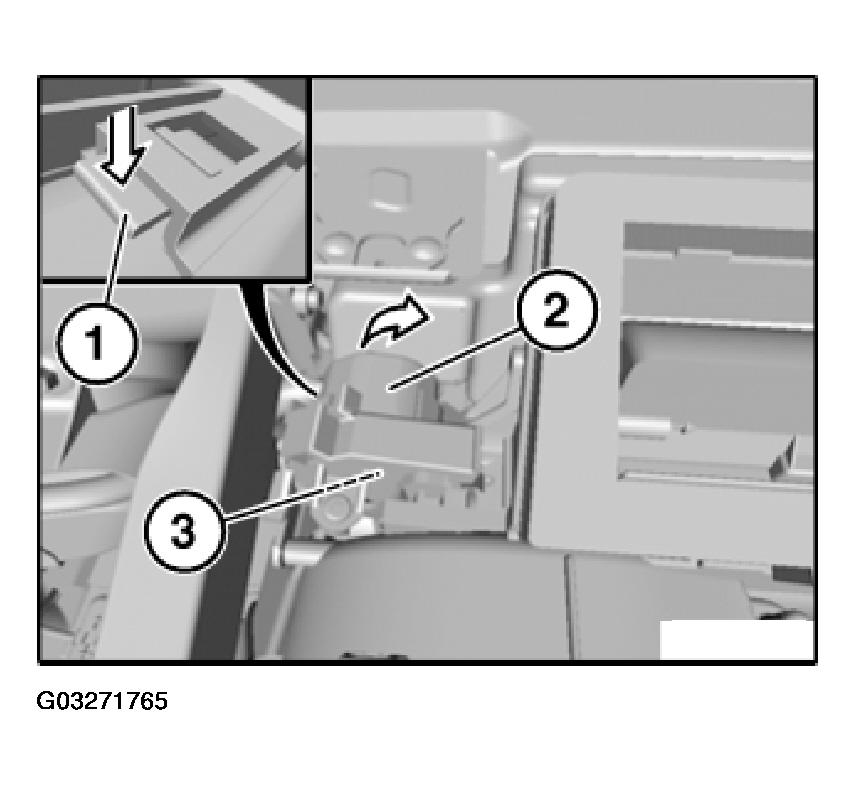 1
2
3
G03271765