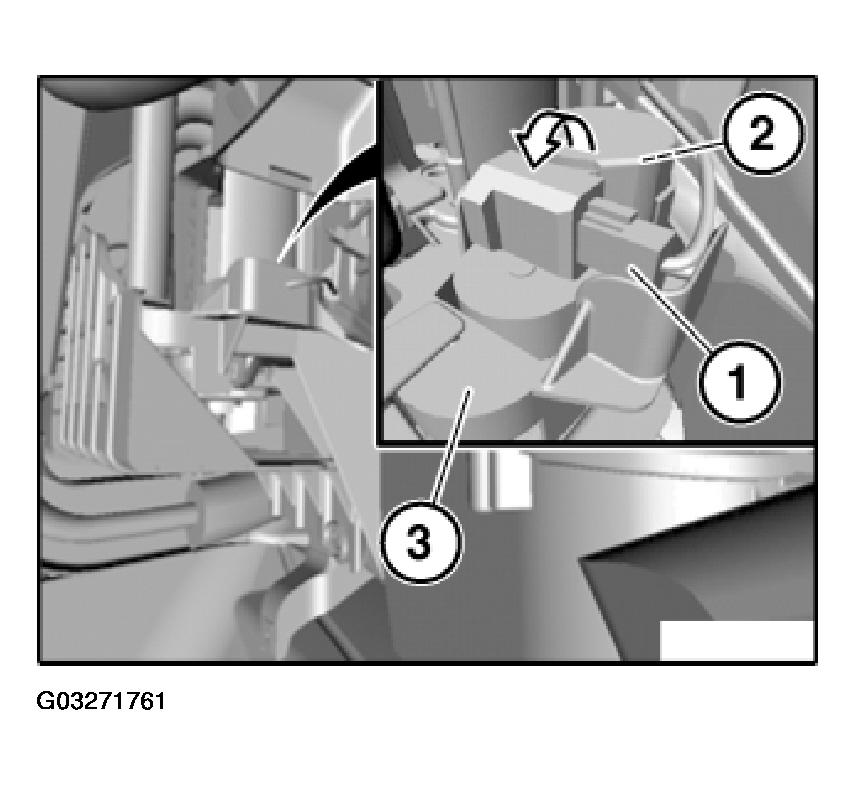 2

1

3

G03271761