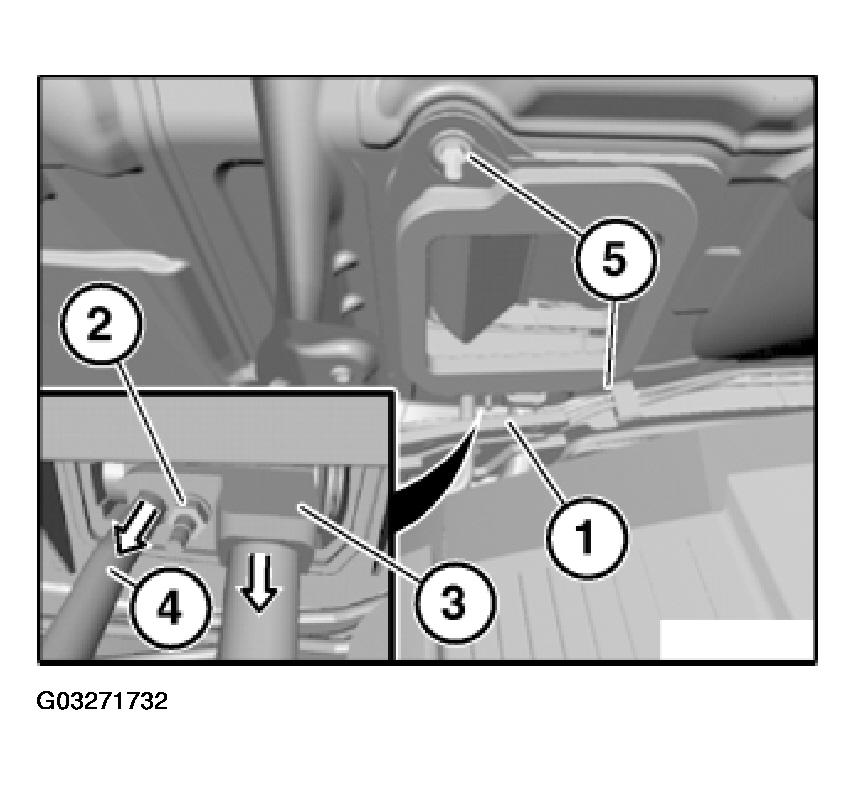 5
2
1
3
4
G03271732