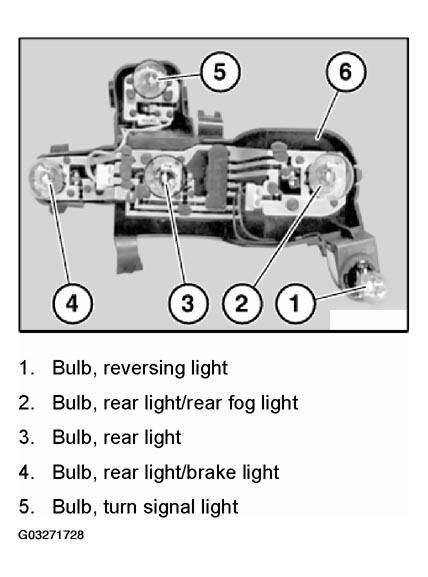 5
6
4
3
2
1

1. Bulb, reversing light
2. Bulb, rear light/rear fog light
3. Bulb, rear light
4. Bulb, rear light/brake light
5. Bulb, turn signal light

G03271728