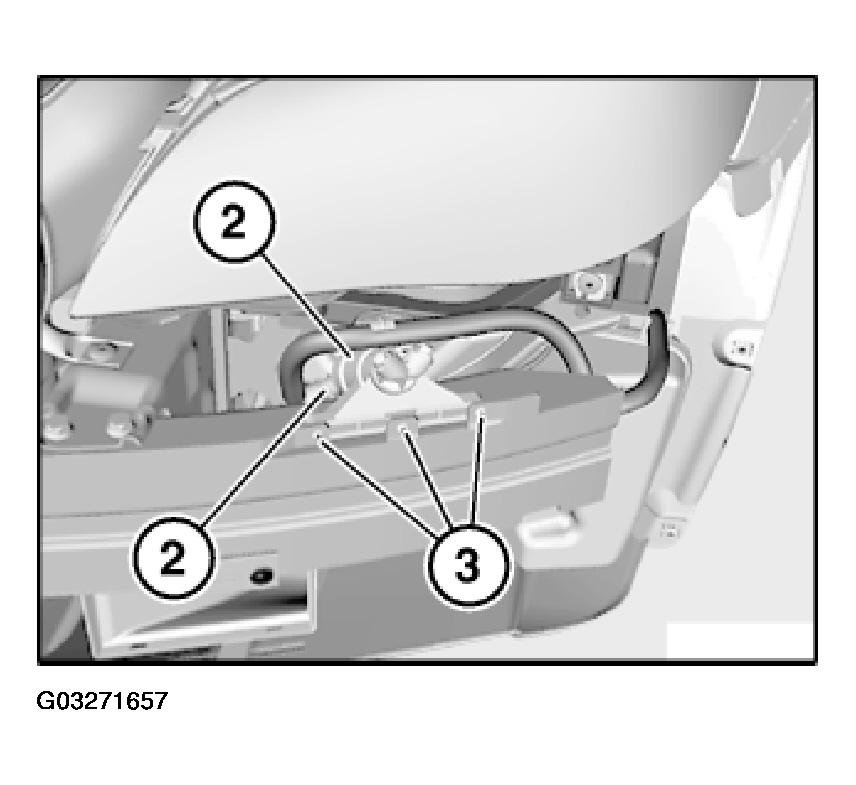 2
2
3
G03271657