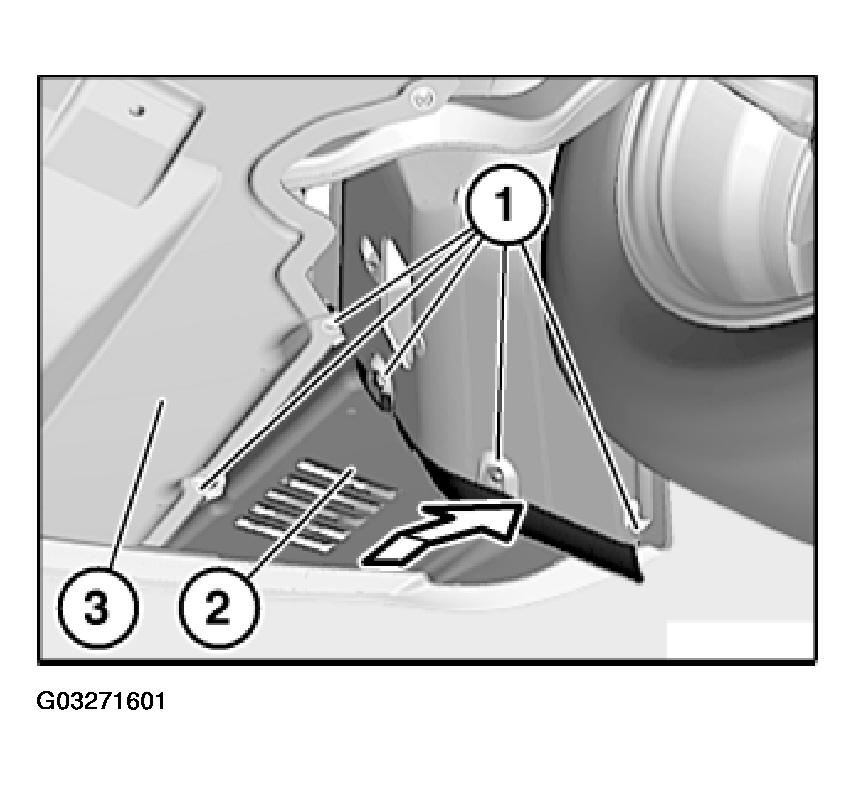 1
3
2
G03271601