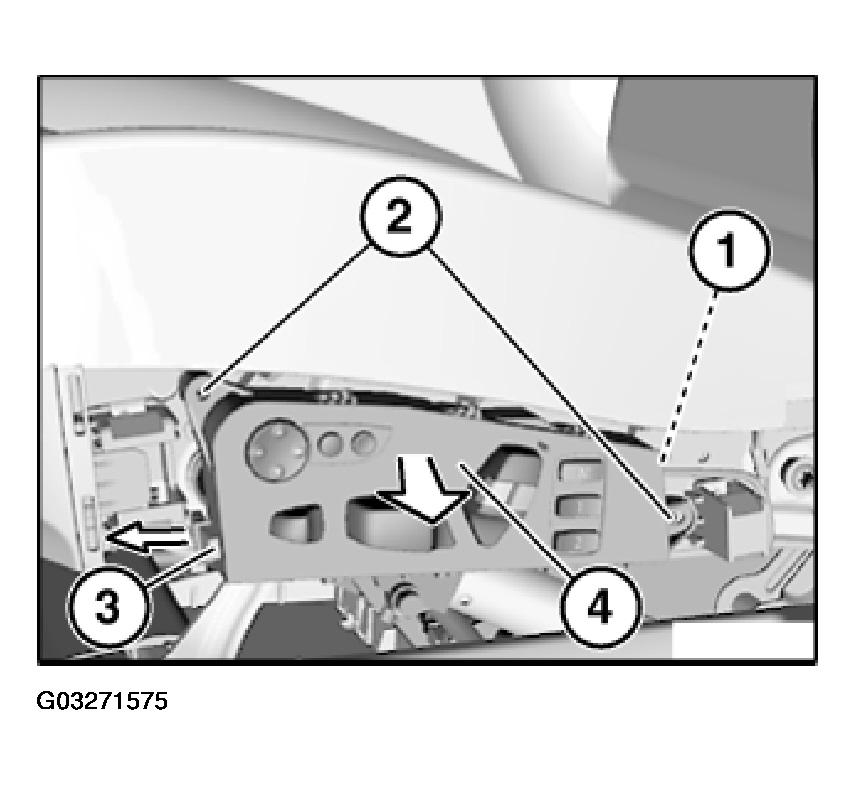 2
1
3
4
G03271575