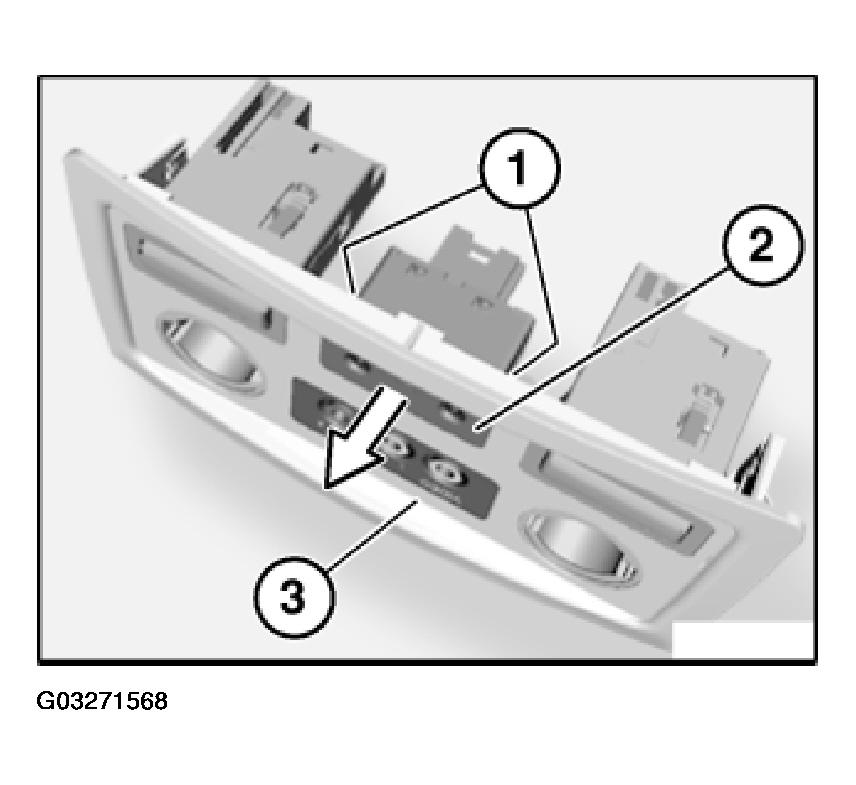 1
2
3
G03271568