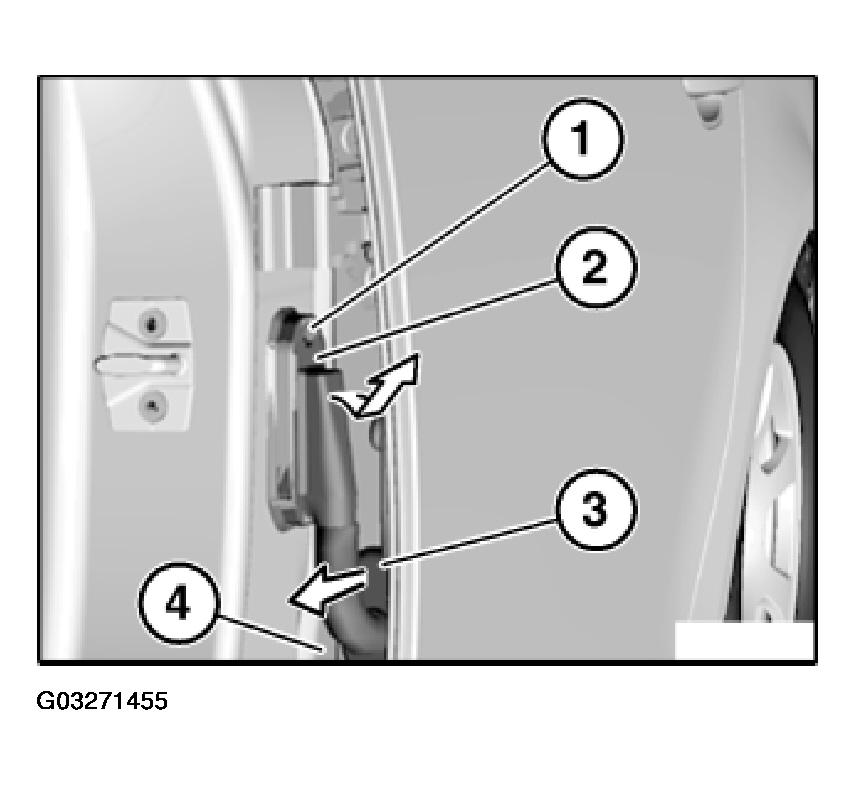 1
2
3
4

G03271455