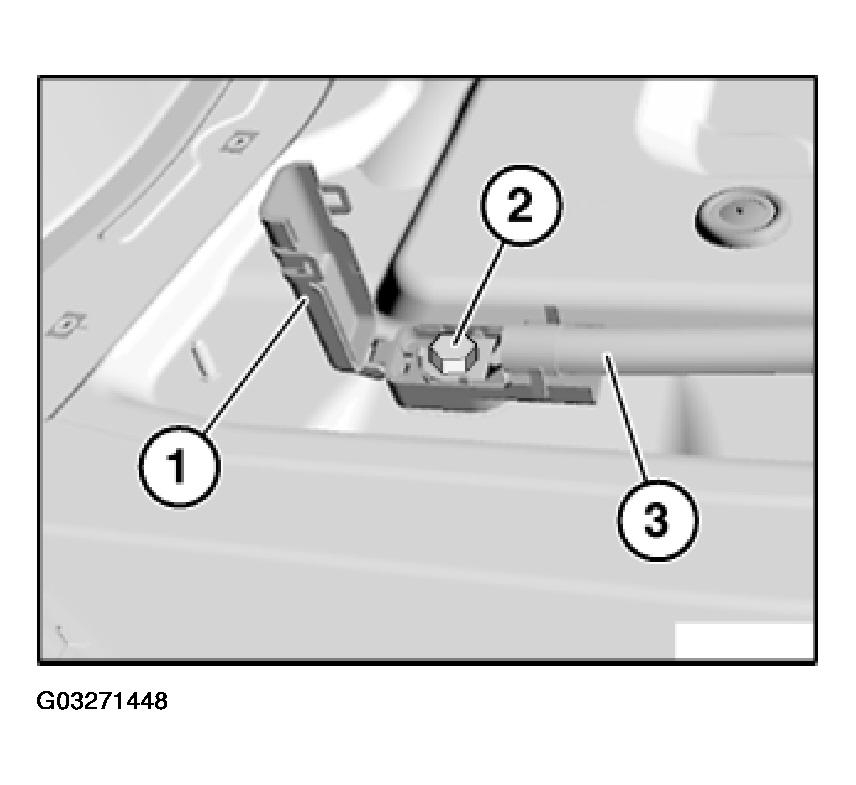 2

1

3

G03271448