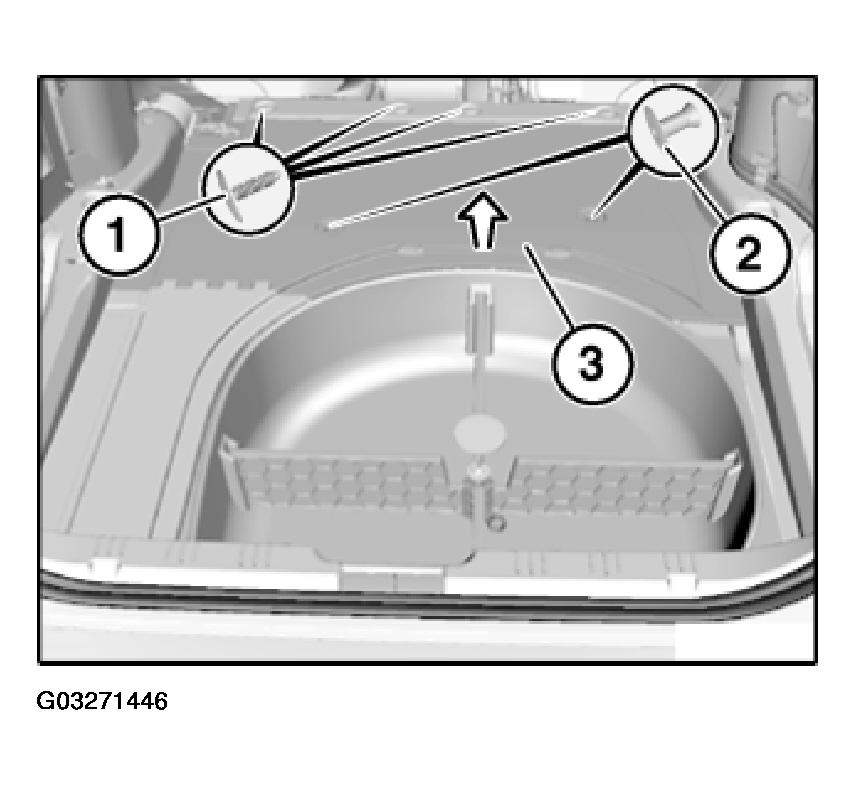 1
2
3
G03271446