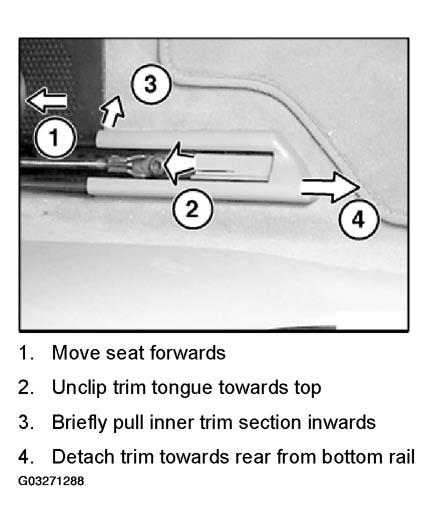 3
1
2
4

1. Move seat forwards
2. Unclip trim tongue towards top
3. Briefly pull inner trim section inwards
4. Detach trim towards rear from bottom rail

G03271288