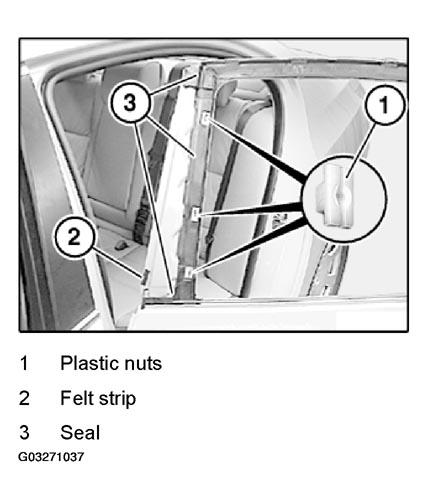 3

1

2

1 Plastic nuts

2 Felt strip

3 Seal

G03271037