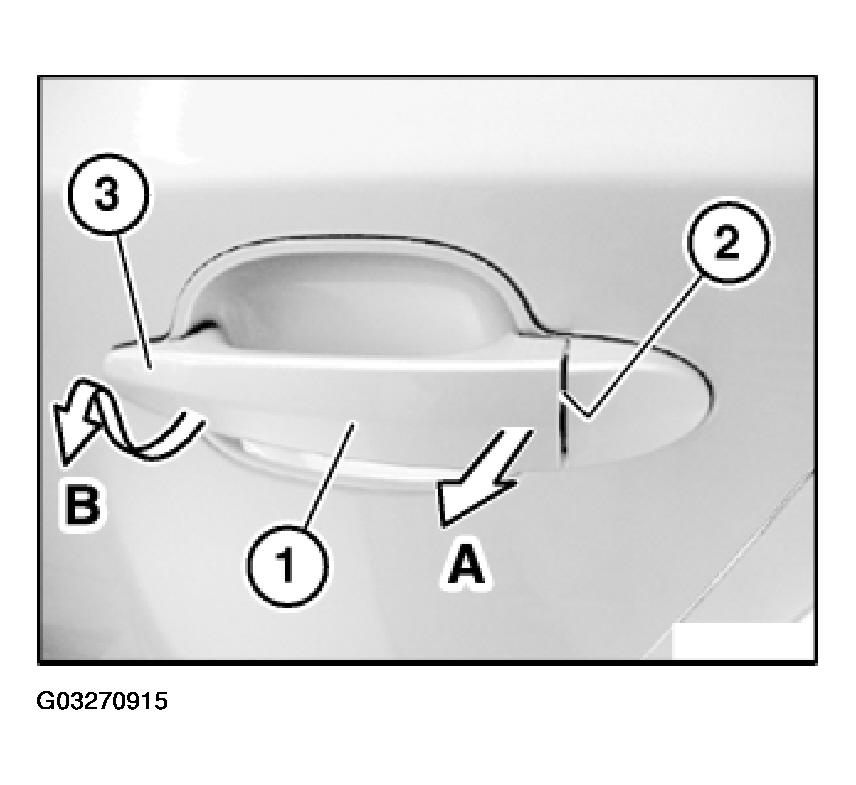 3
2
B
1
A
G03270915