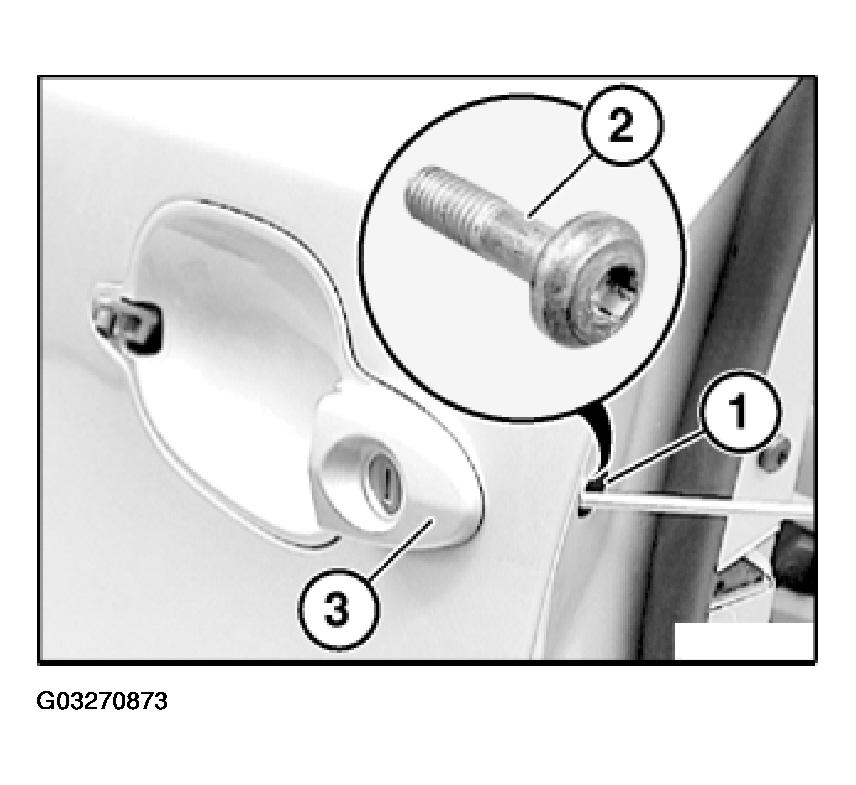 2

1

3

G03270873