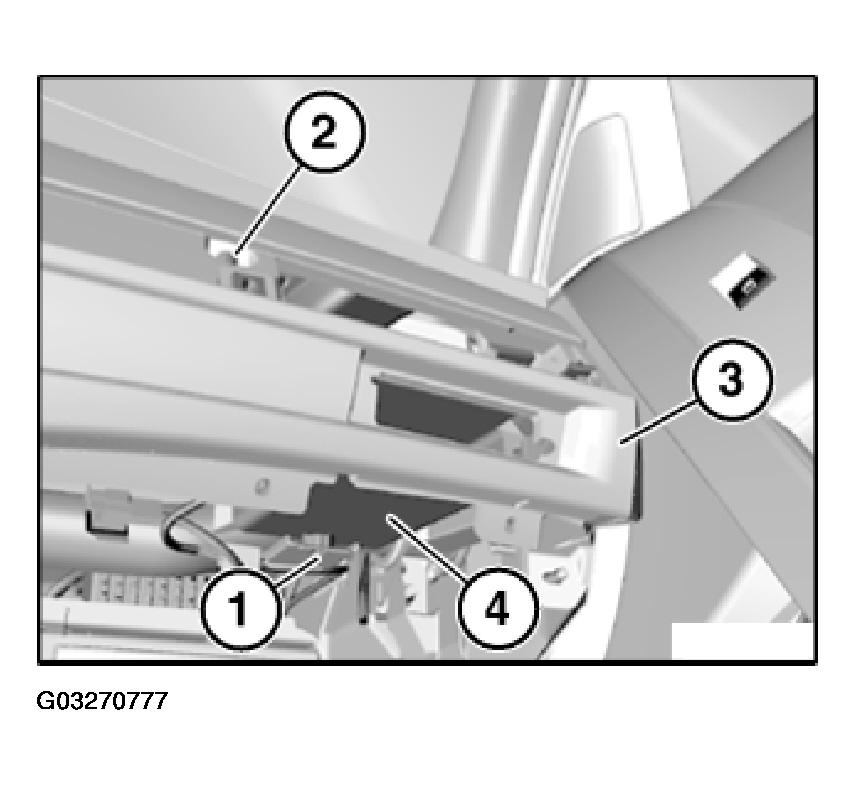 2
3
1
4
G03270777