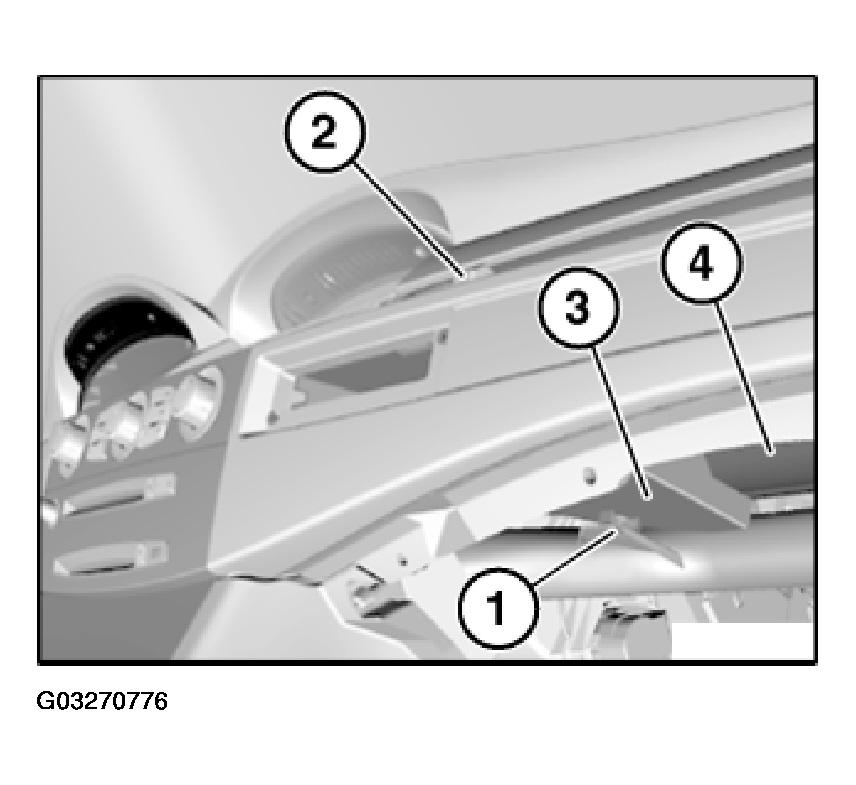 2
4
3
1
G03270776