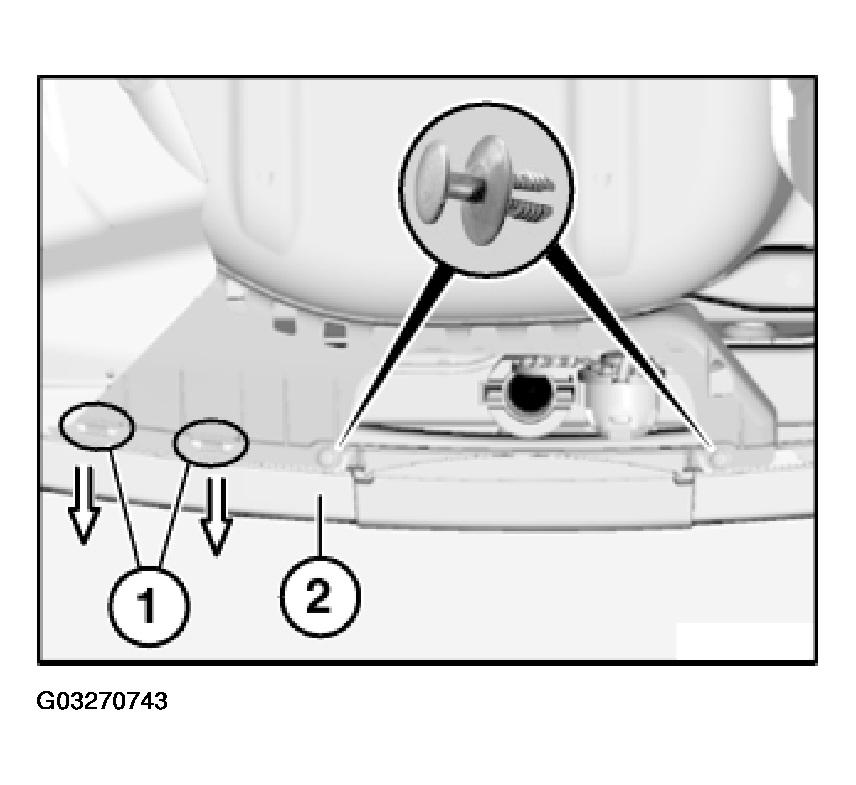 1
2
G03270743