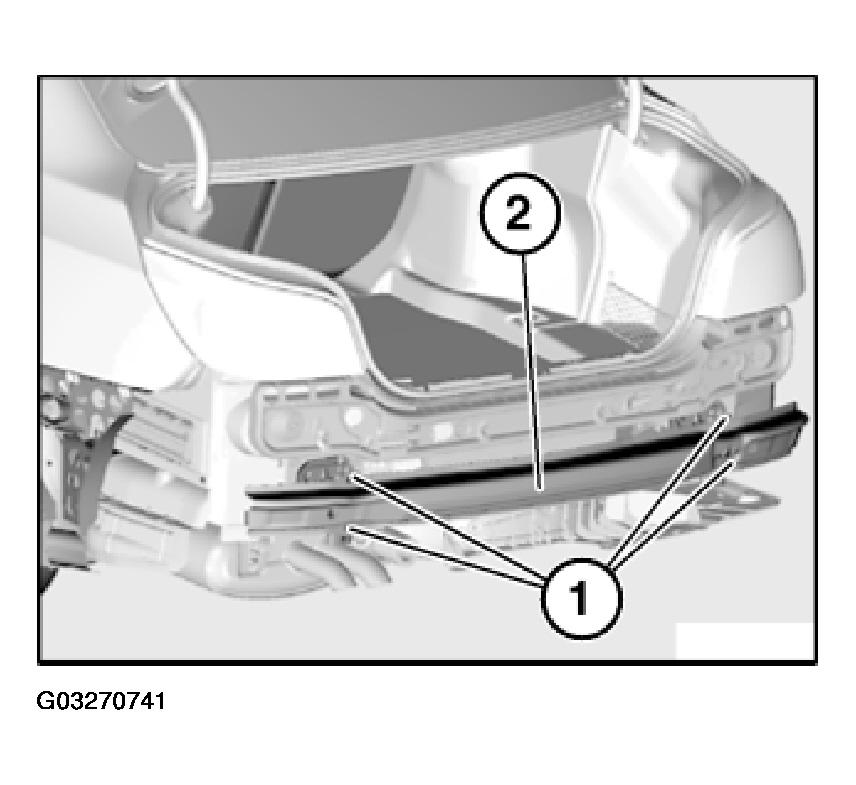 2

1

G03270741