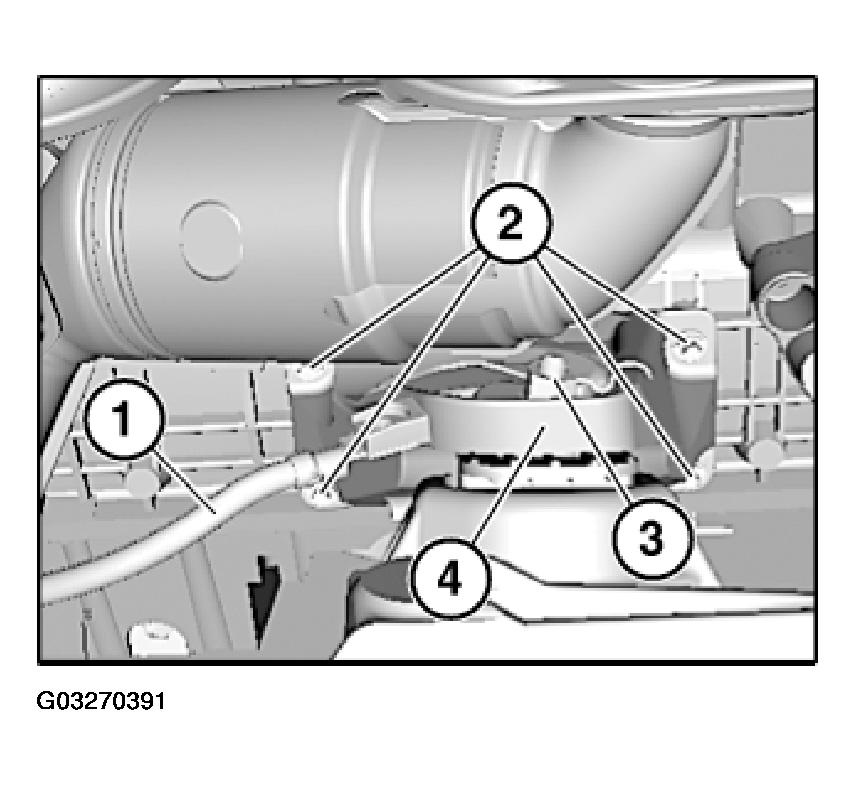 2
1
3
4
G03270391