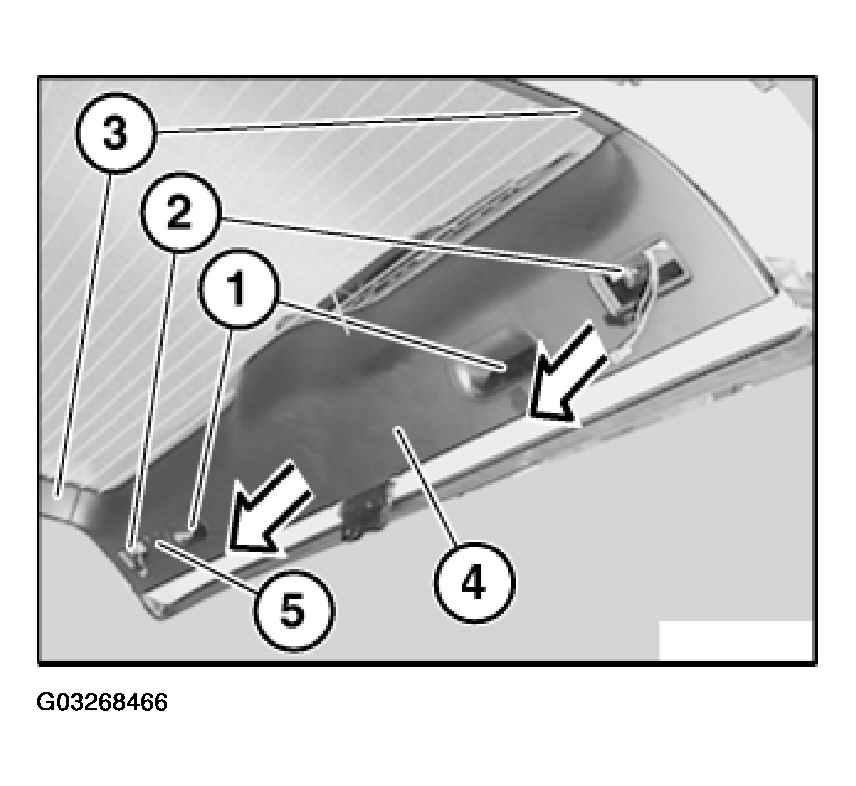 3
2
1
4
5
G03268466