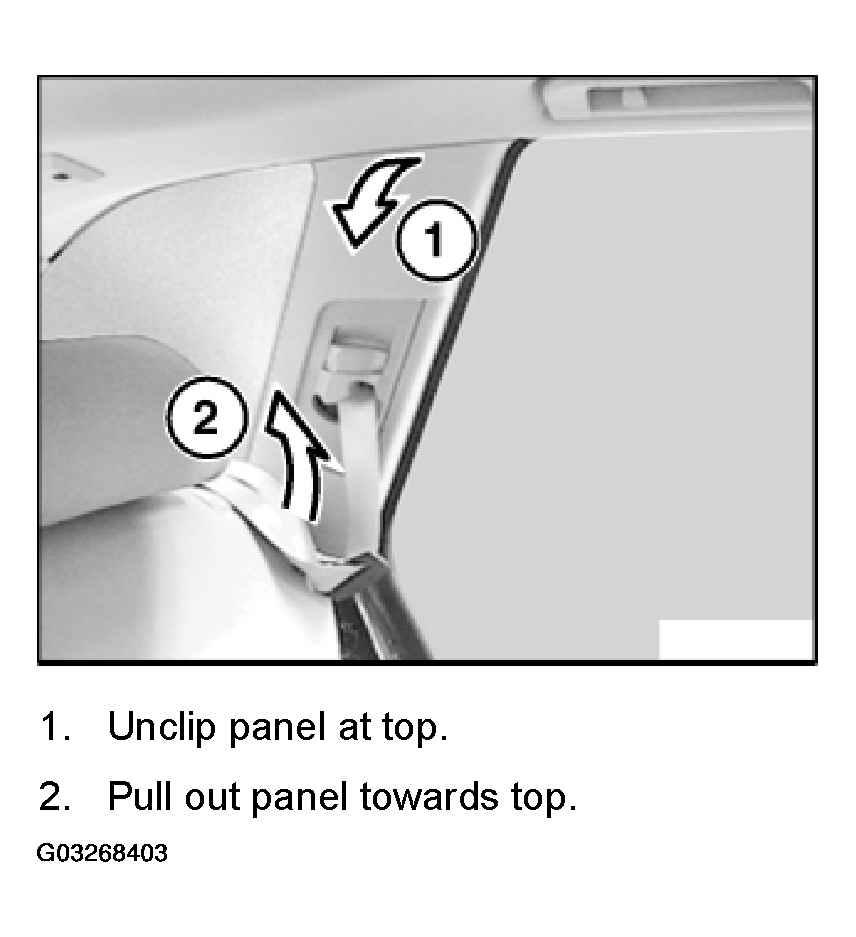 1

2

1. Unclip panel at top.

2. Pull out panel towards top.

G03268403