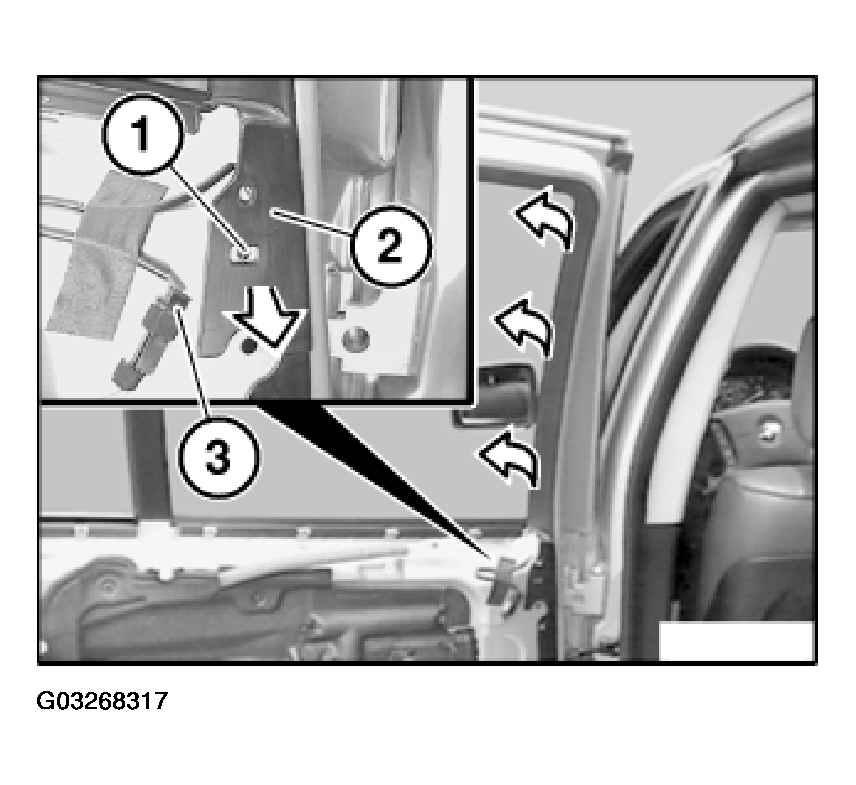 1
2
3
G03268317