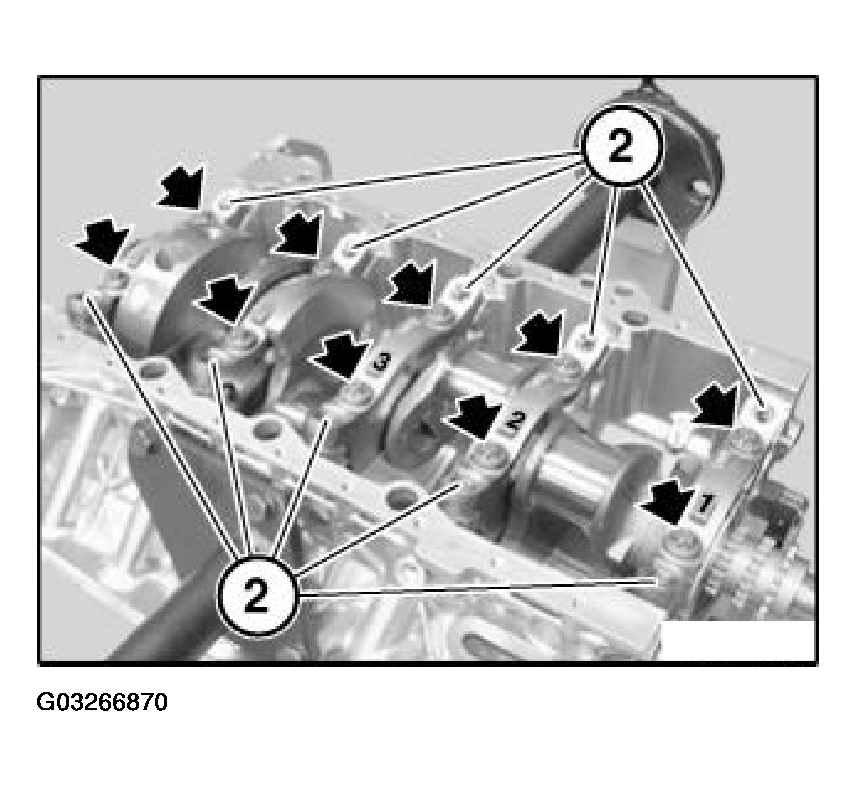 2

3

2

1

2

G03266870