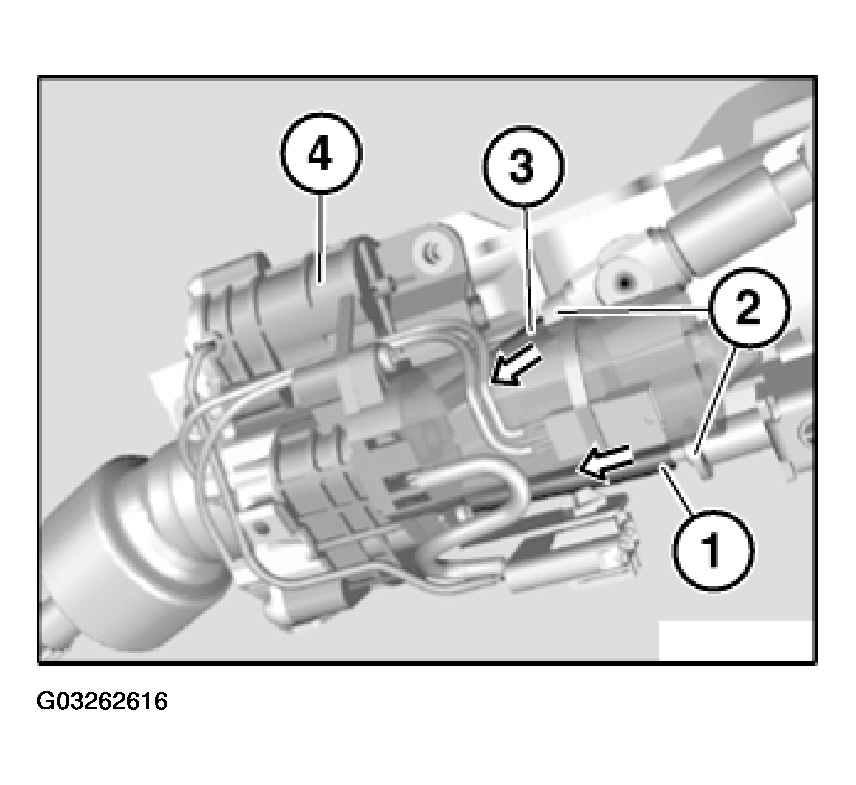 4
3
2
1
G03262616