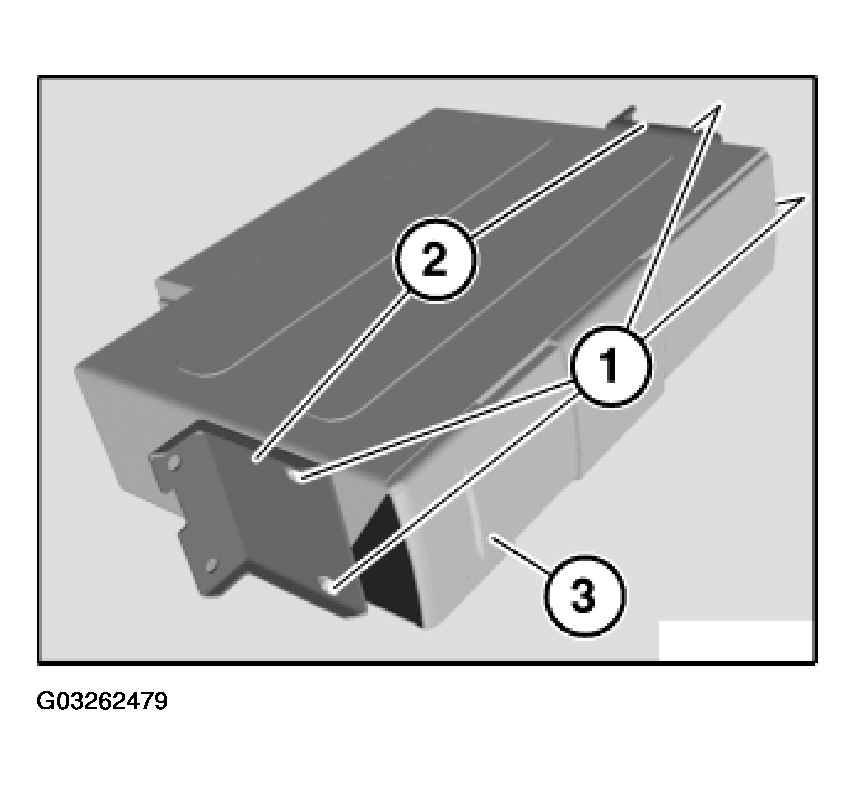 2
1
3
G03262479