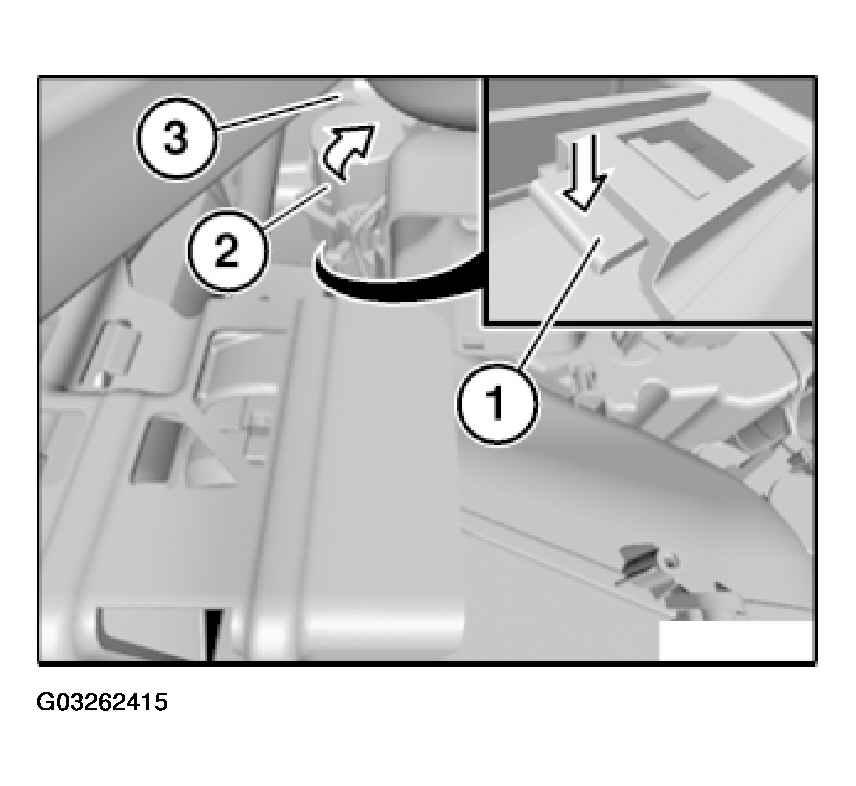 3
2
1
G03262415