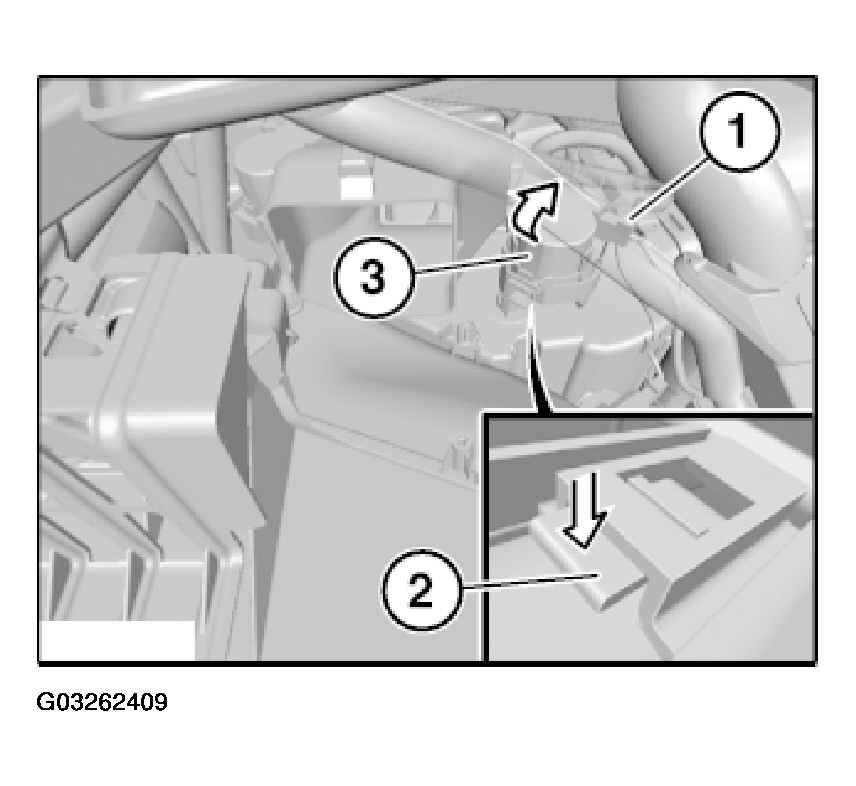 1
3
2
G03262409