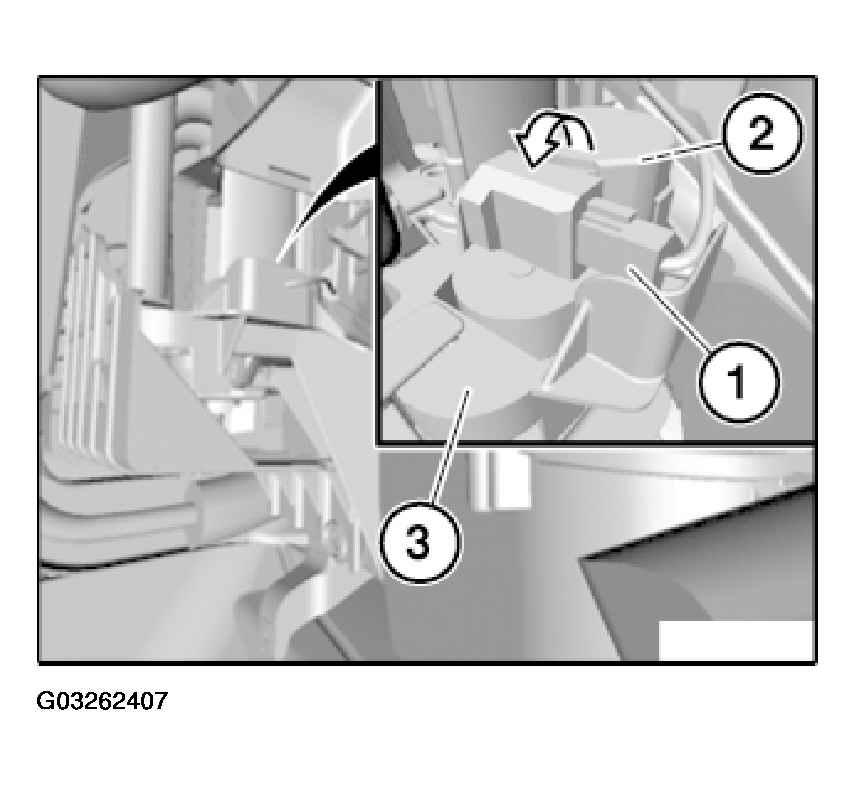 2
1
3
G03262407