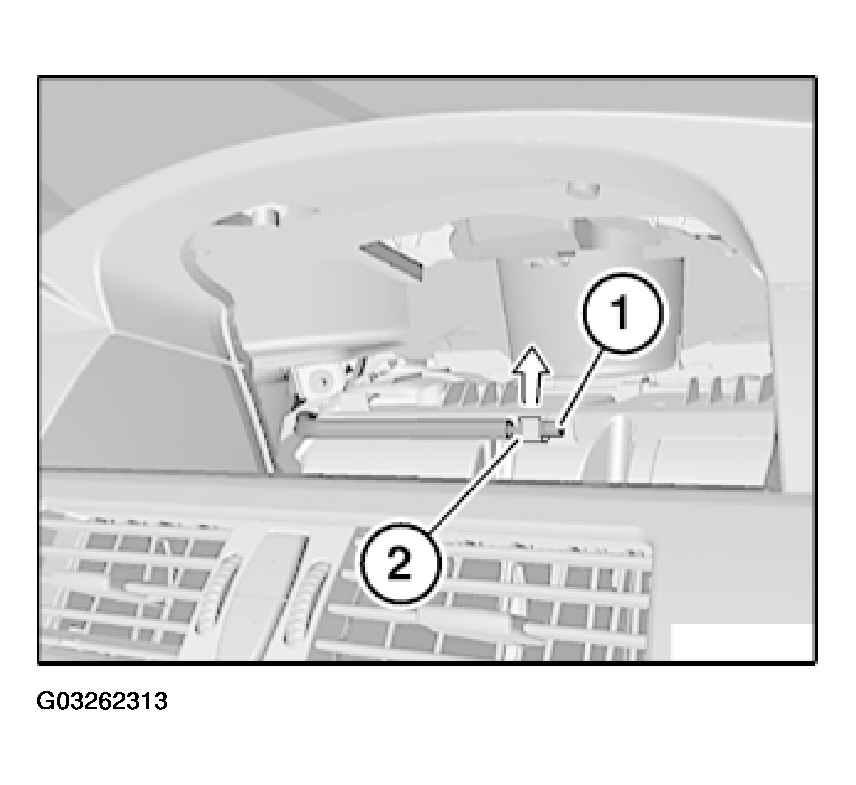 1

2

G03262313