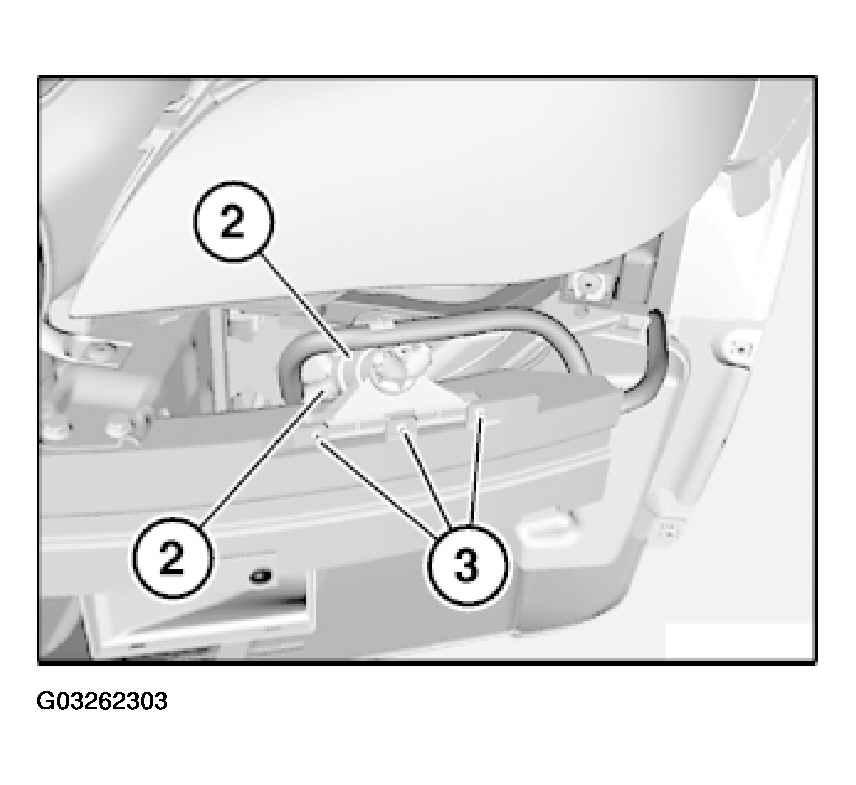 2

2

3

G03262303