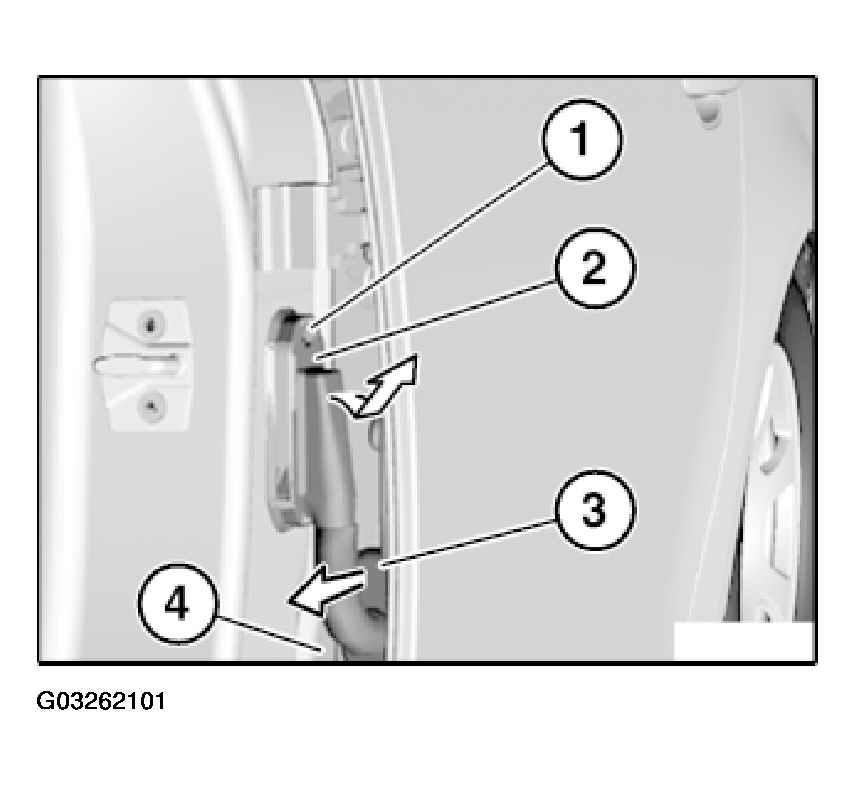 1
2
3
4

G03262101