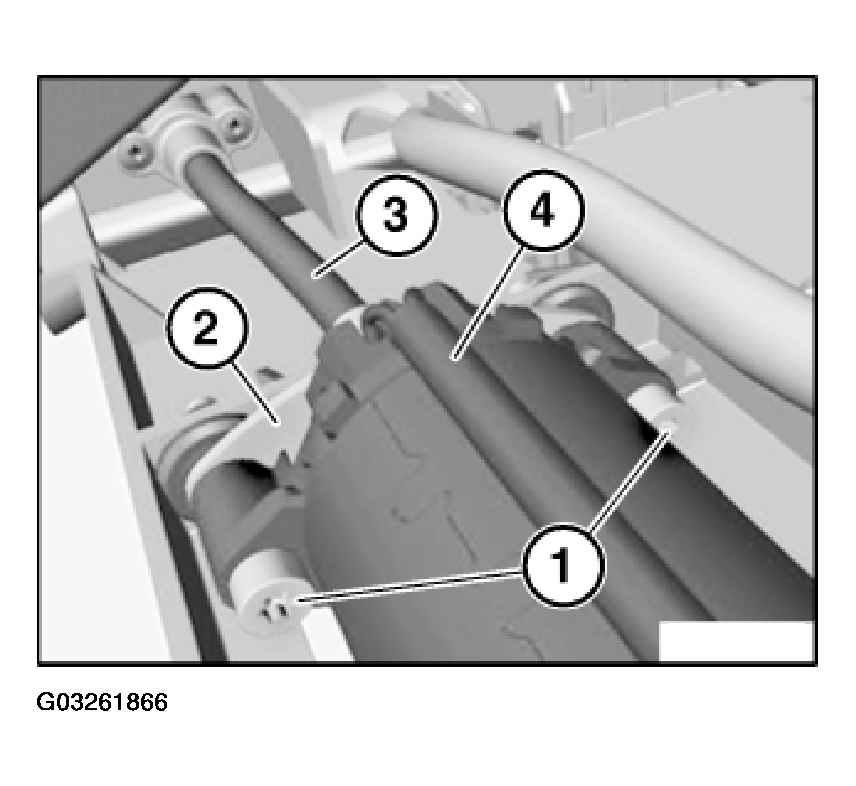 3
4
2
1
G03261866