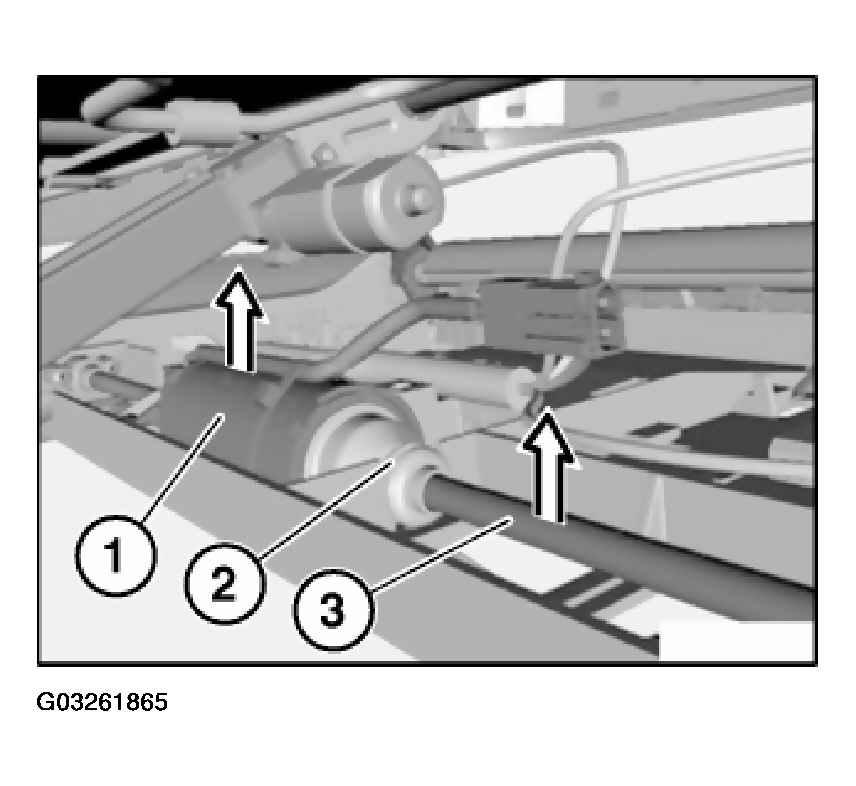 1
2
3
G03261865