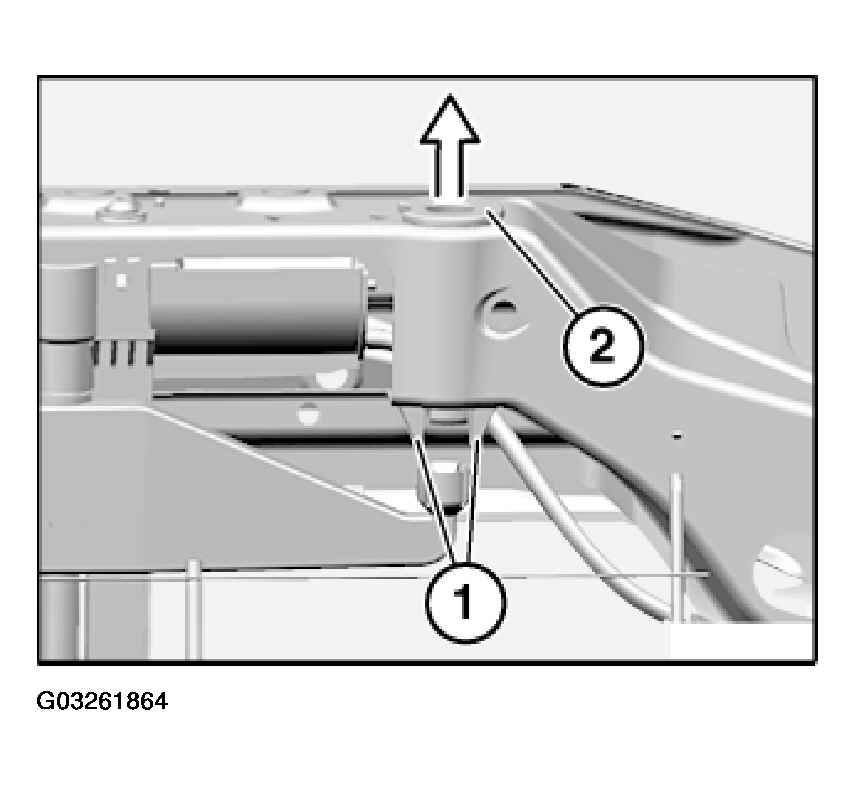 2

1

G03261864