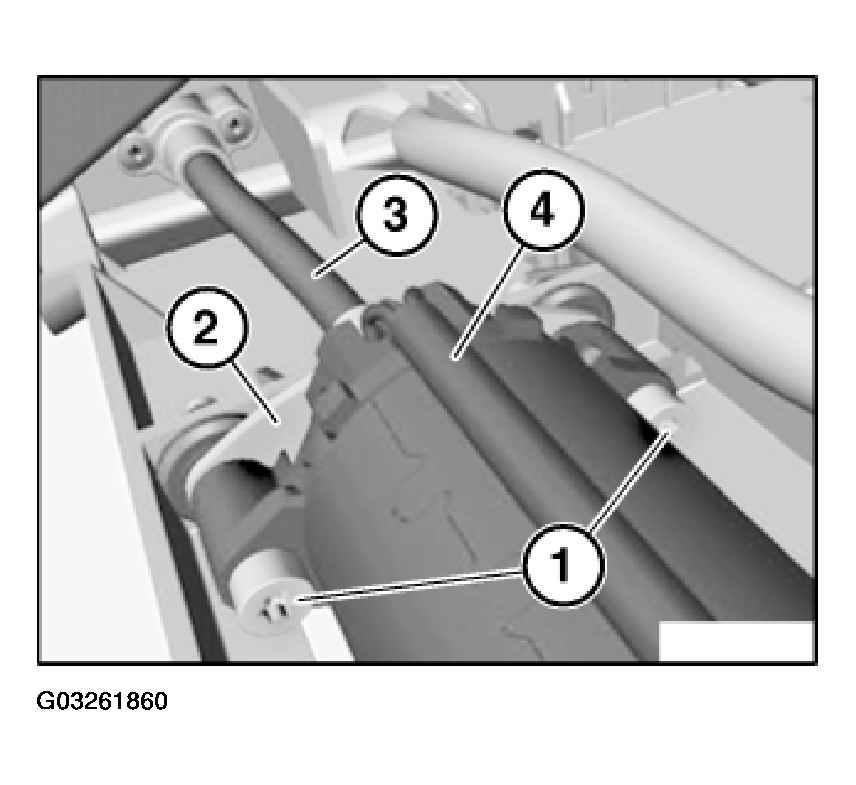 3
4
2
1
G03261860