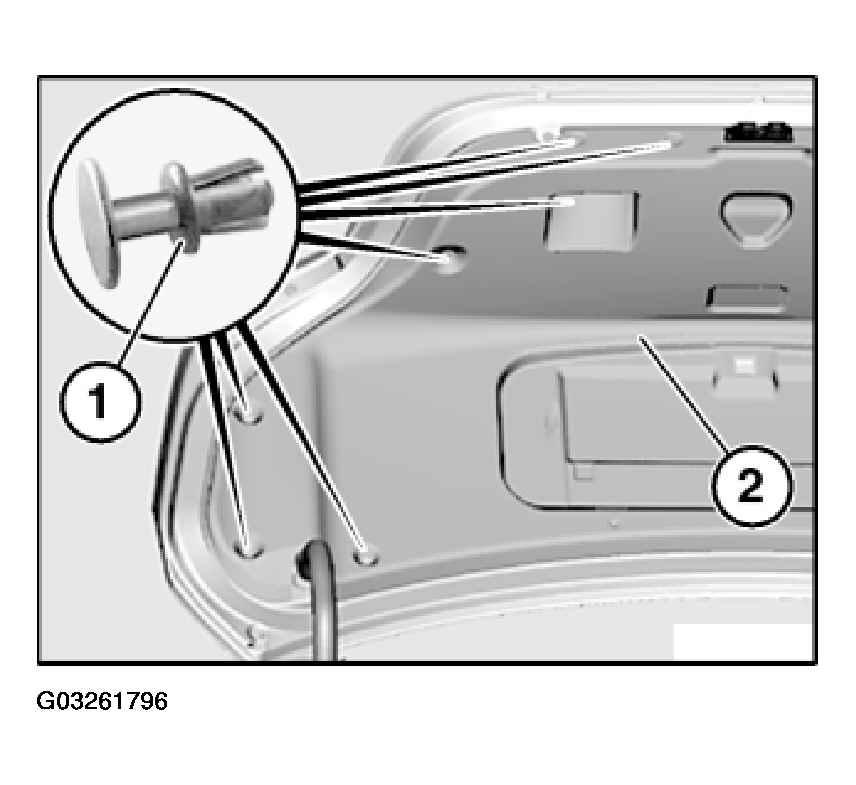 1
2
G03261796