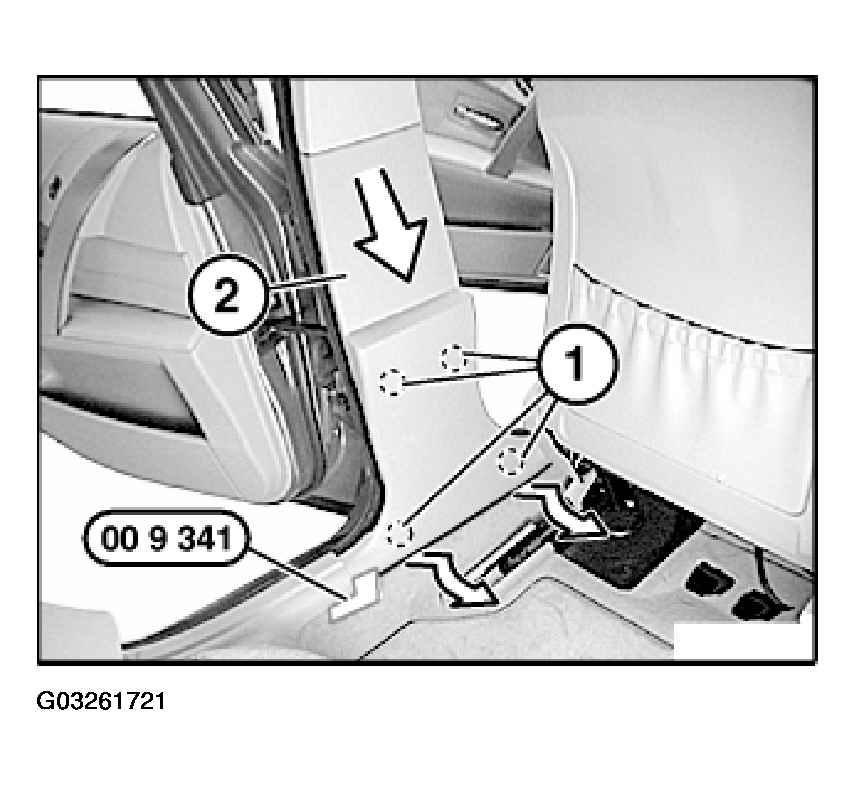 2

1

00 9 341

G03261721