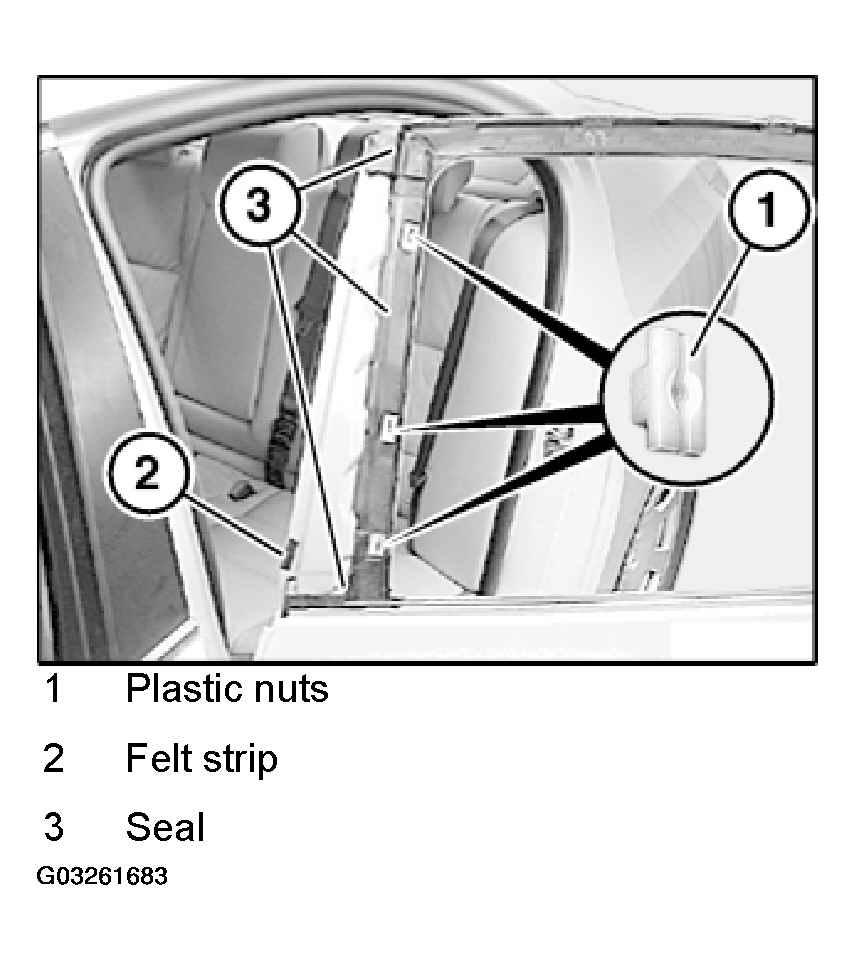 3

1

2

1 Plastic nuts

2 Felt strip

3 Seal

G03261683