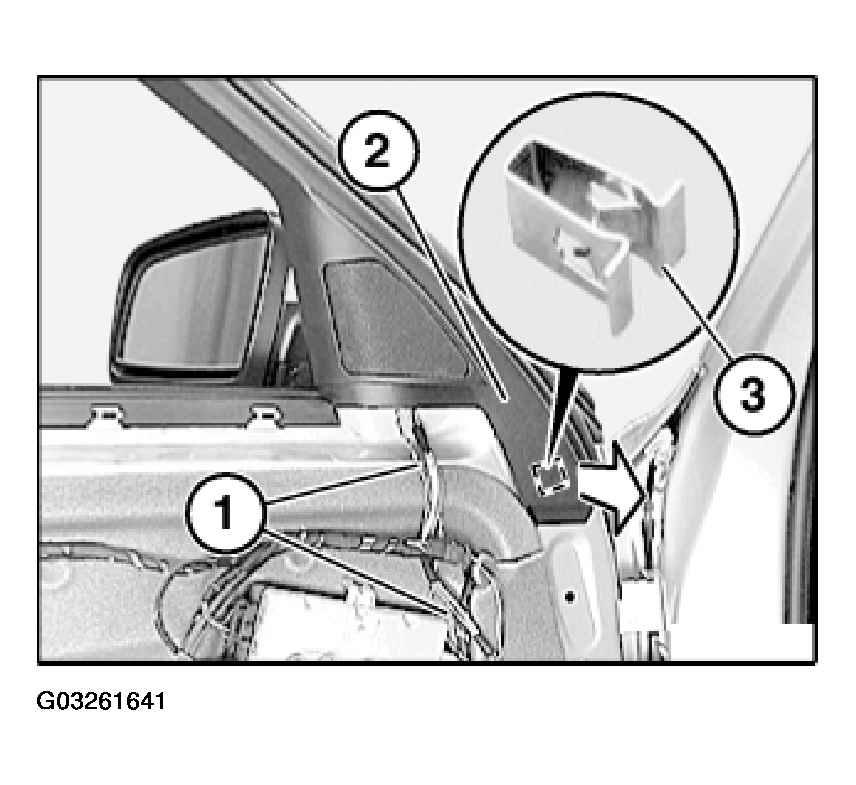 2
3
1
G03261641