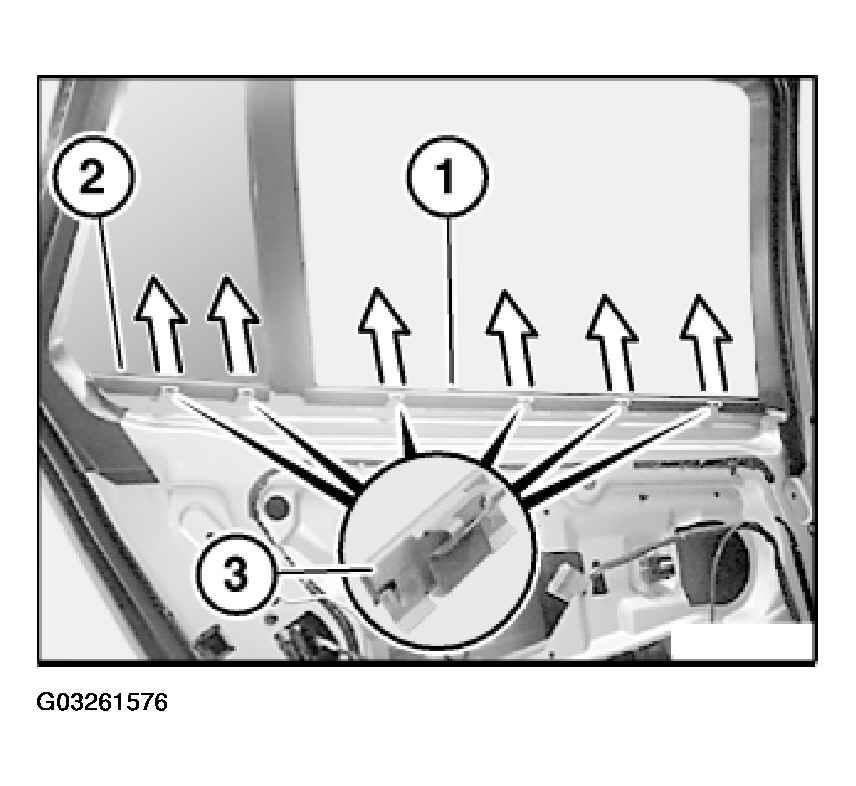 2
1
3
G03261576