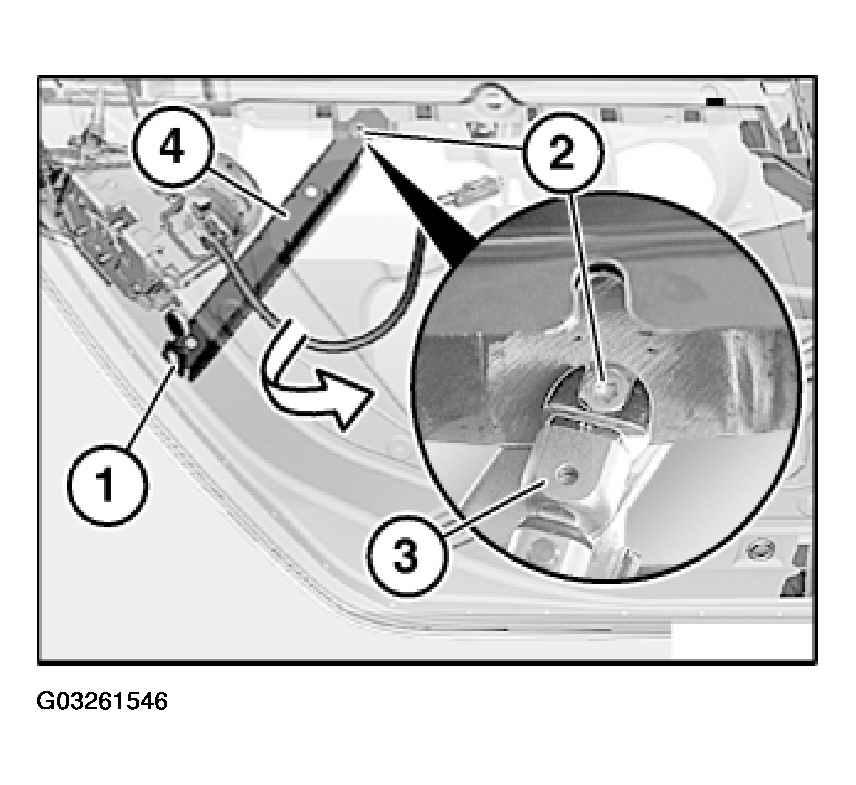 4
2
1
3
G03261546