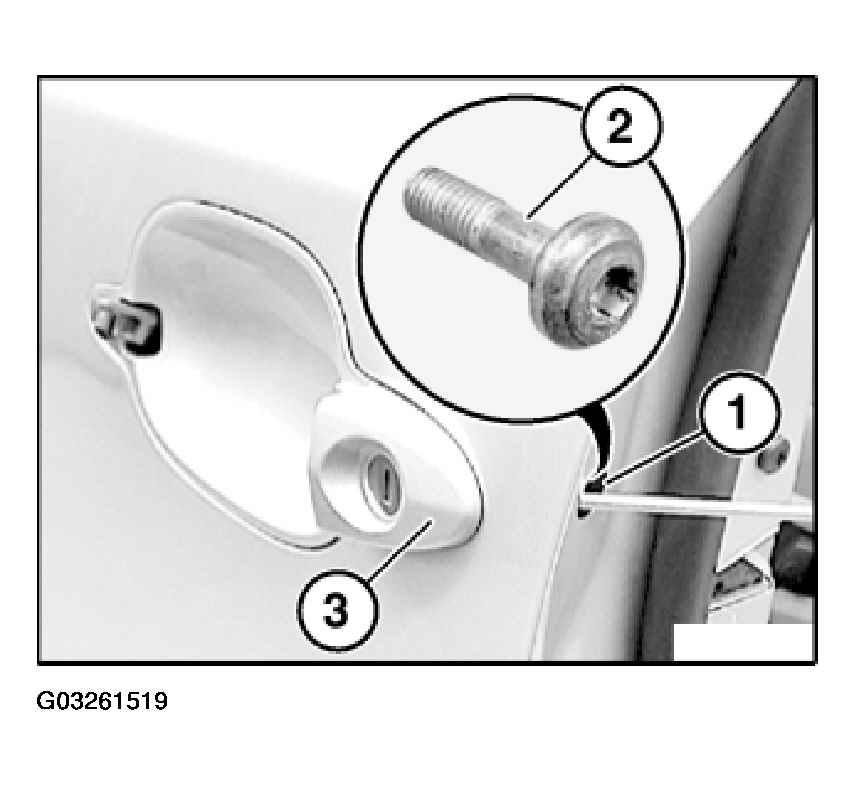 2

1

3

G03261519