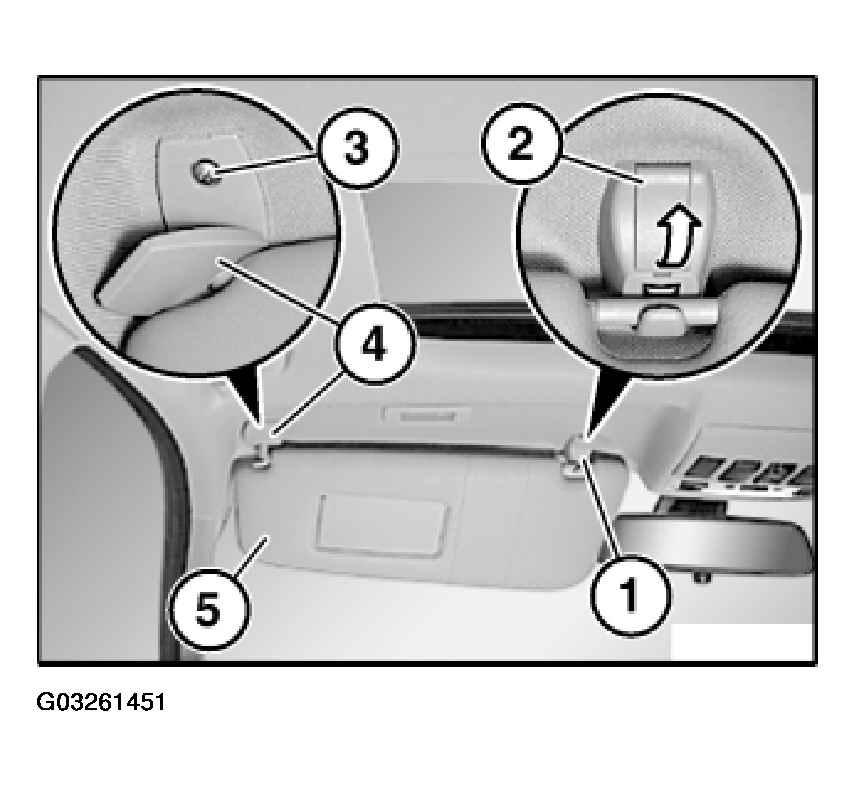 3
2
4
5
1
G03261451