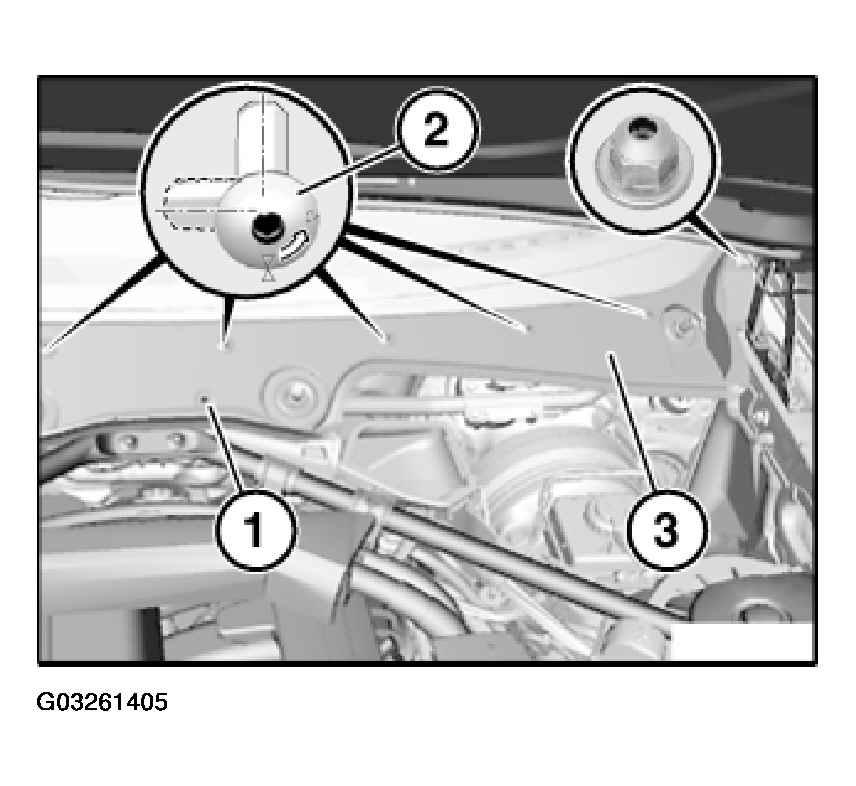 2
1
3
G03261405