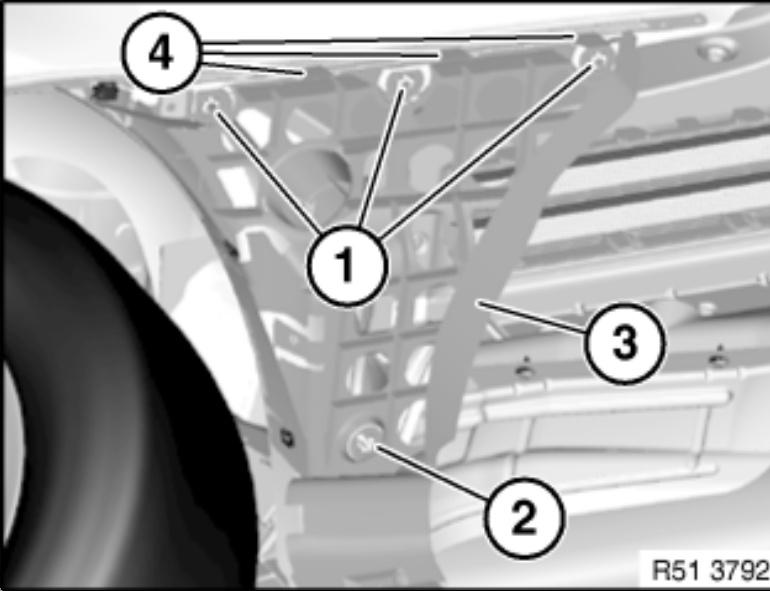 4

1

3

2

R51 3792