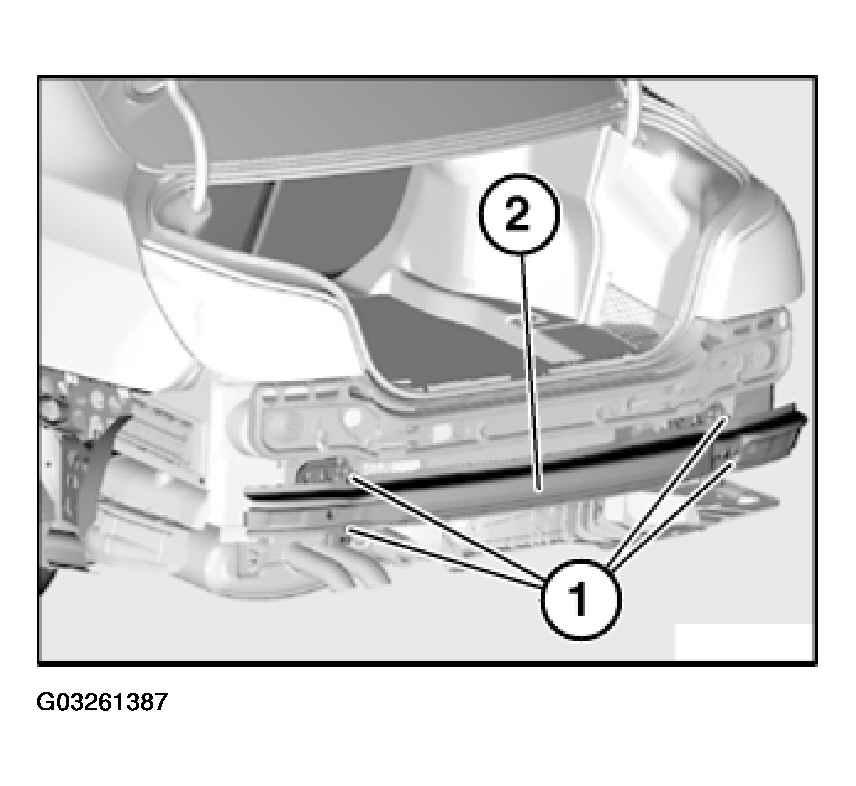 2

1

G03261387