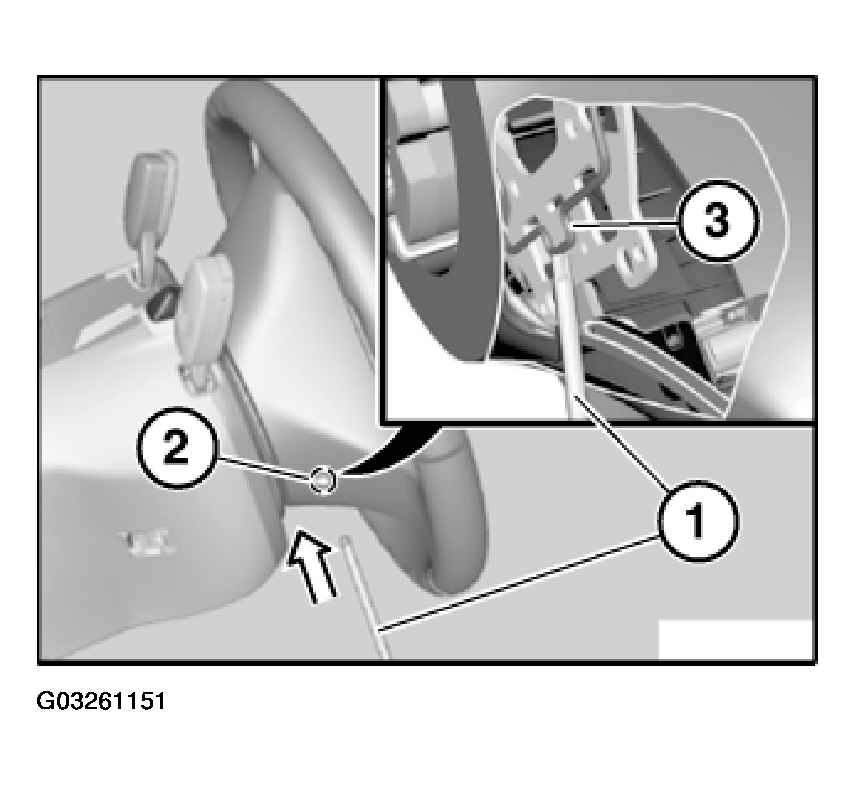 3

2

1

G03261151