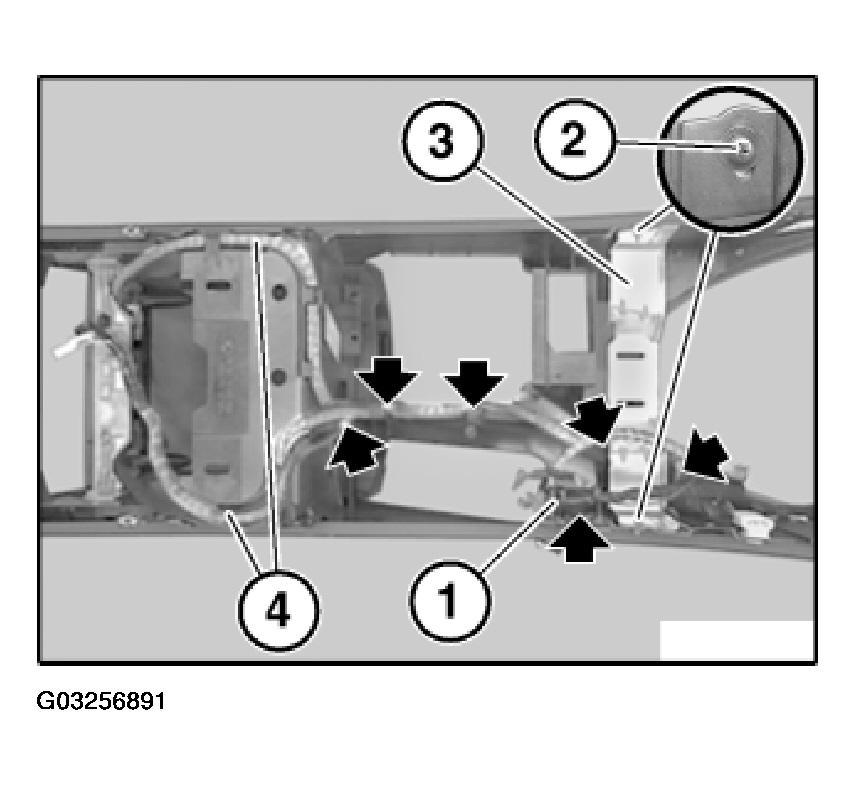 3
2
4
1
G03256891