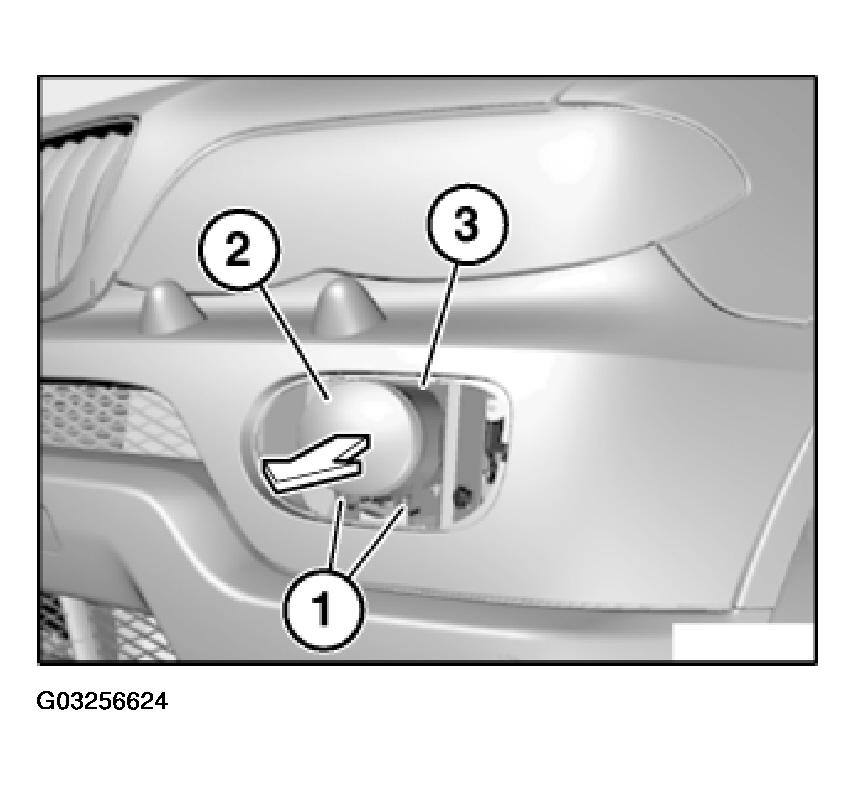 2
3
1
G03256624